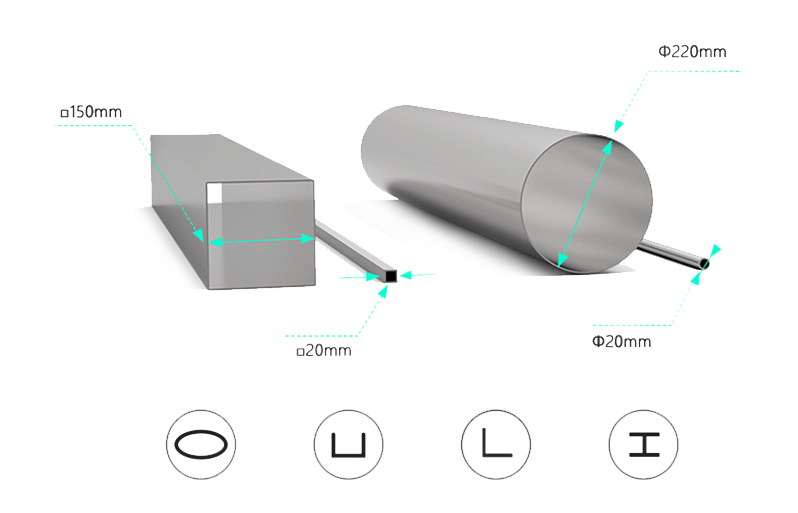 □150mm

Φ220mm

□20mm

Φ20mm